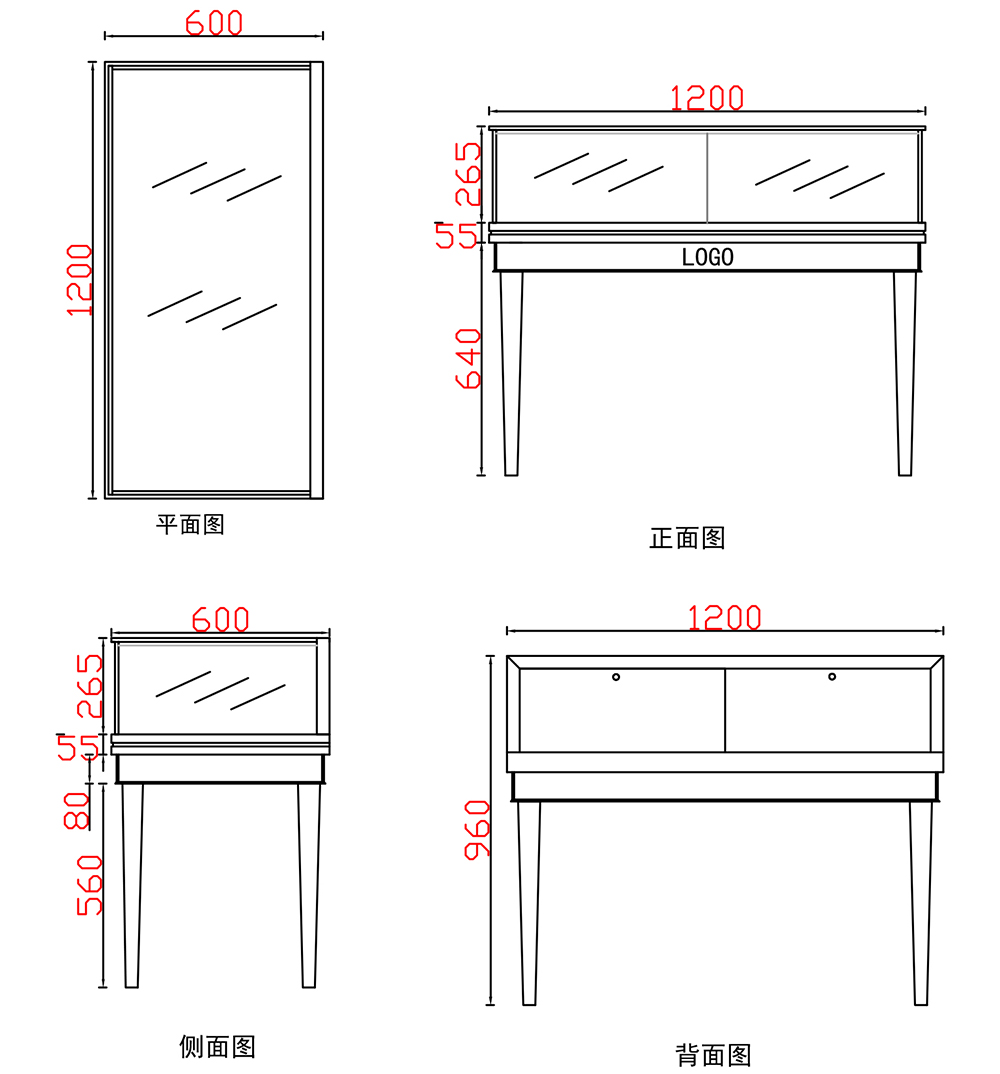 600

1200

平面图

1200

265

55

LOGO

640

正面图

600

265

55

80

560

侧面图

1200

960

背面图