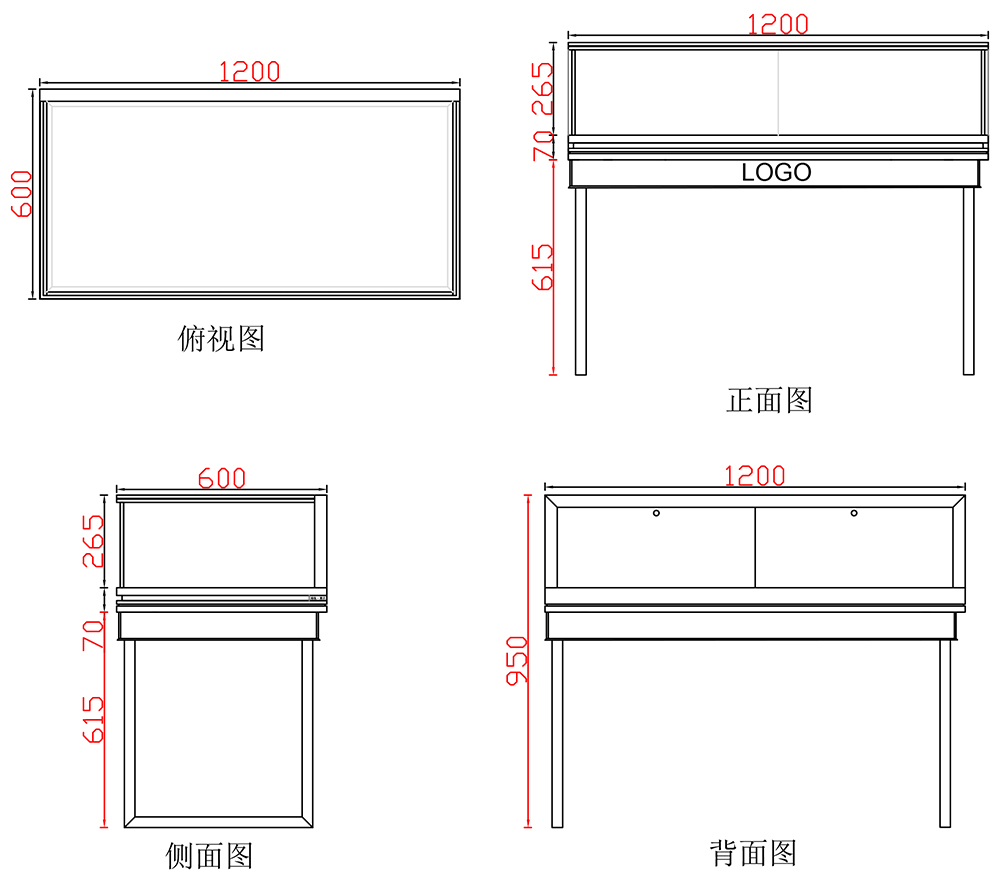 1200

600

俯视图

1200

265

70

LOGO

615

正面图

600

265

70

615

侧面图

1200

950

背面图